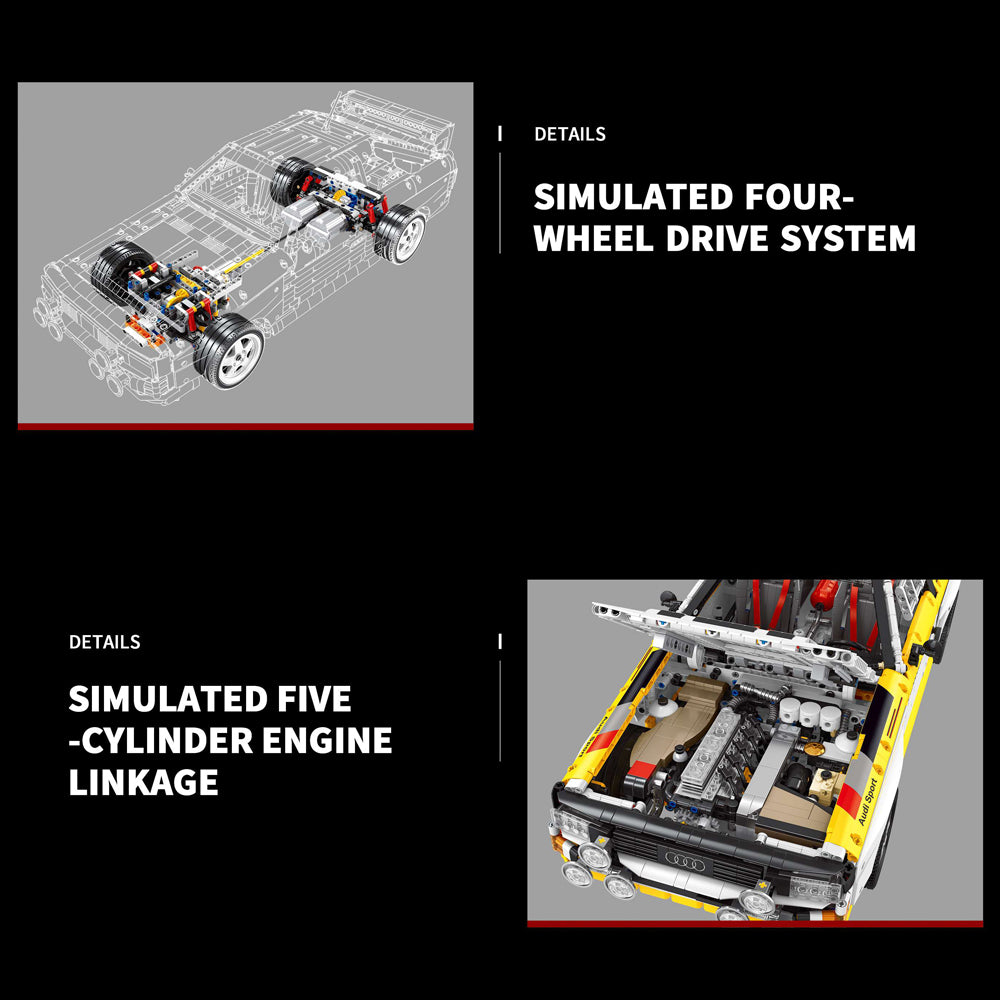 DETAILS

SIMULATED FOUR-WHEEL DRIVE SYSTEM

DETAILS

SIMULATED FIVE -CYLINDER ENGINE LINKAGE

Audi Sport